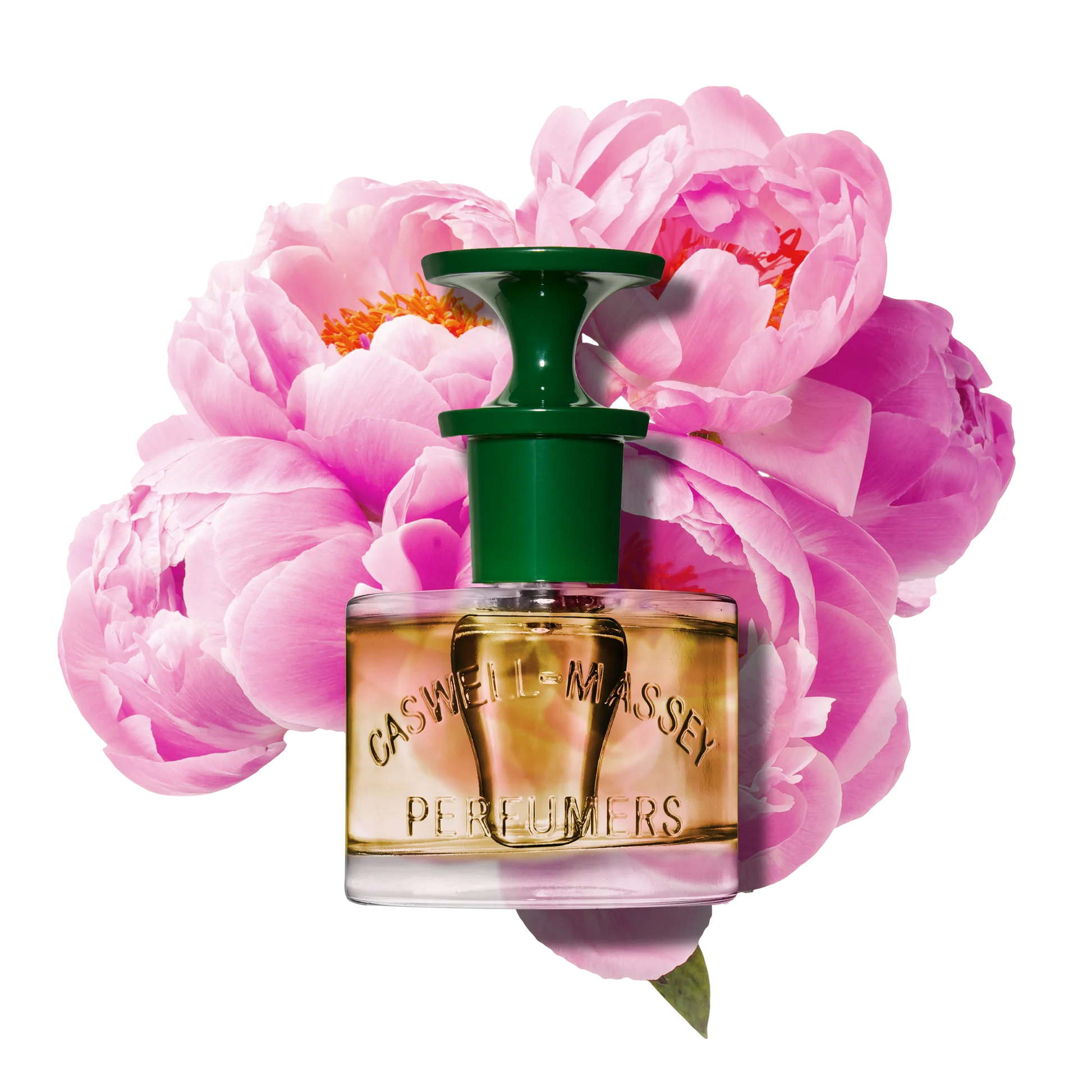 CASWELL-MASSEY
PERFUMERS