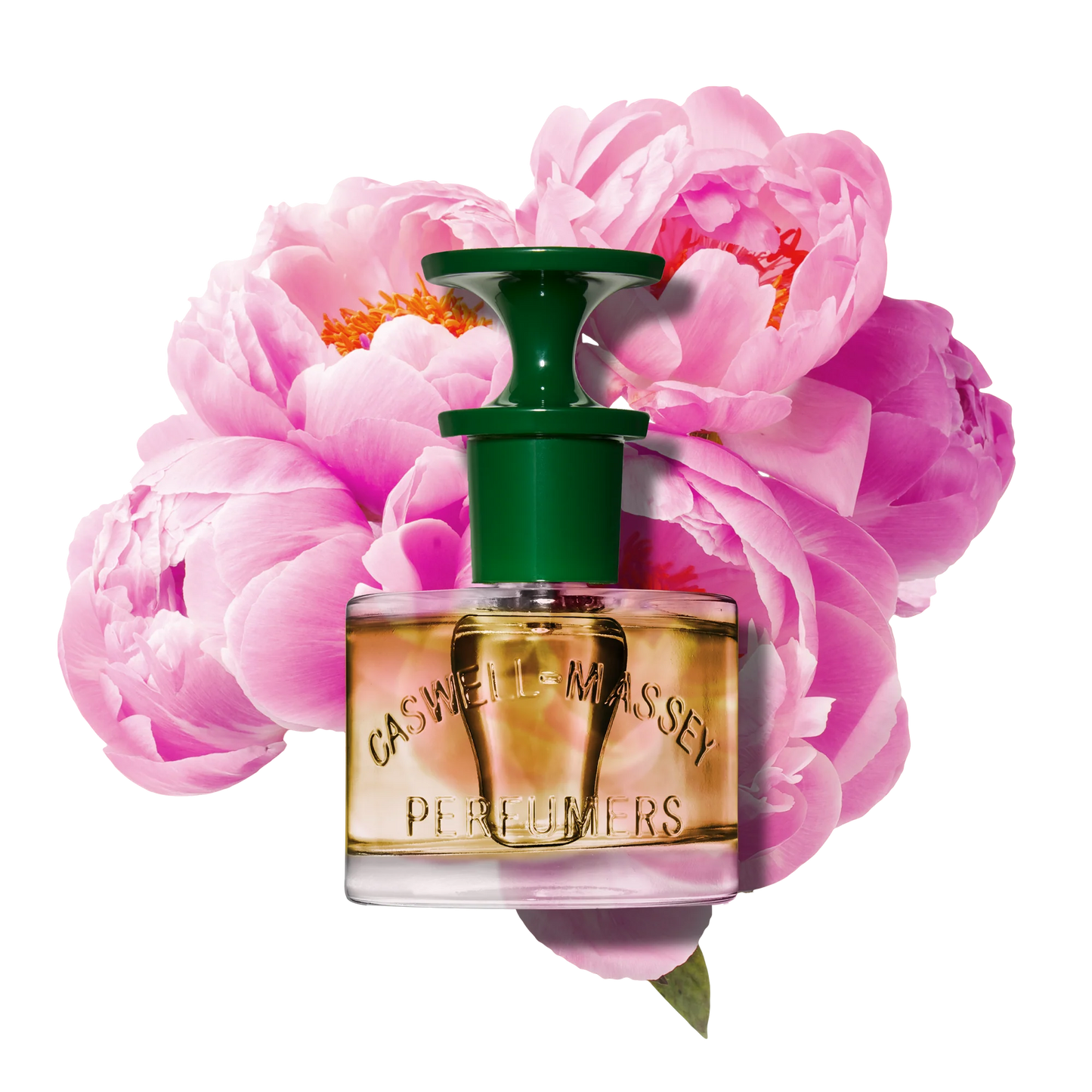 CASWELL-MASSEY
PERFUMERS