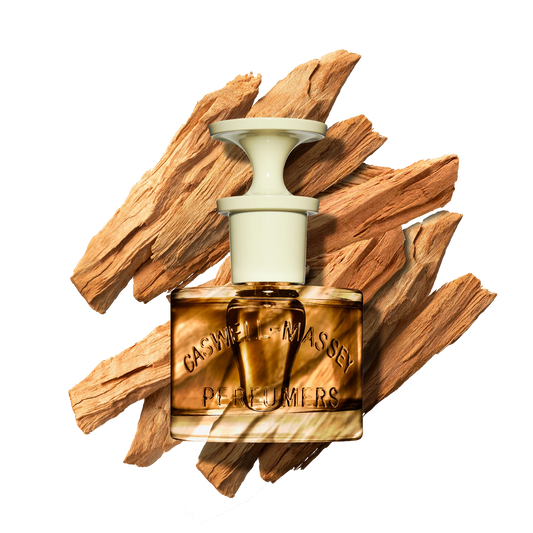 CASWELL-MASSEY
PERFUMERS