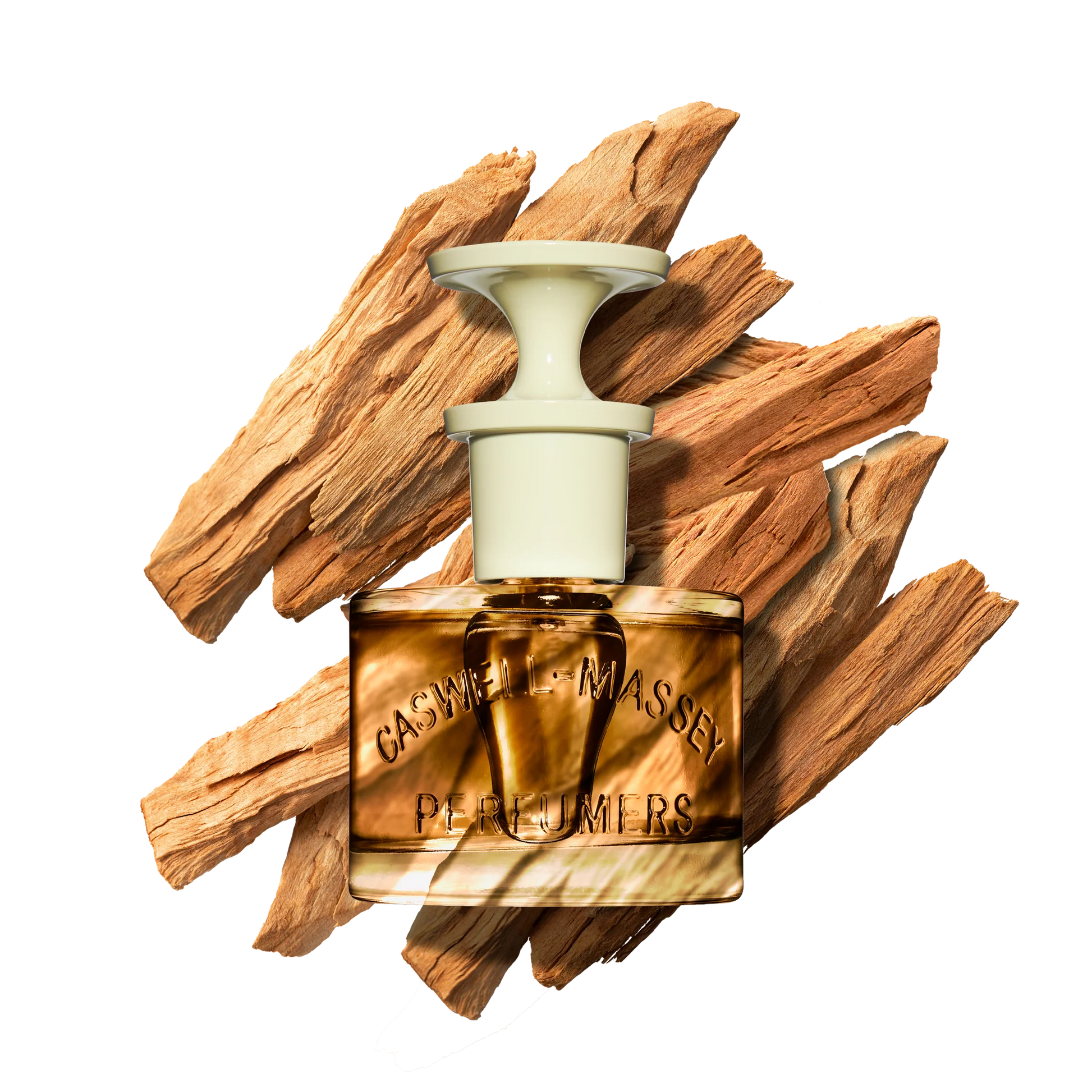 CASWELL-MASSEY
PERFUMERS