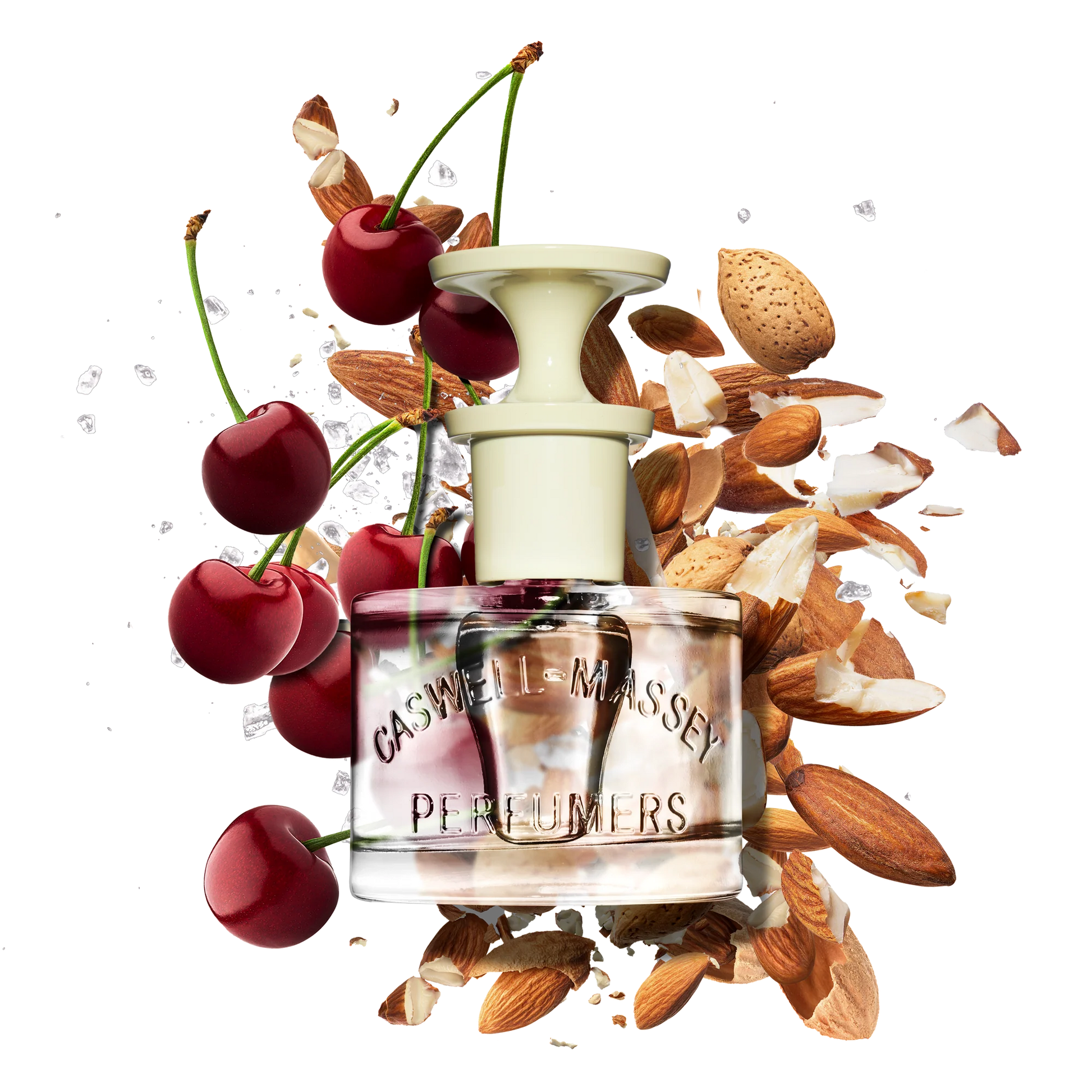 CASWELL-MASSEY
PERFUMERS