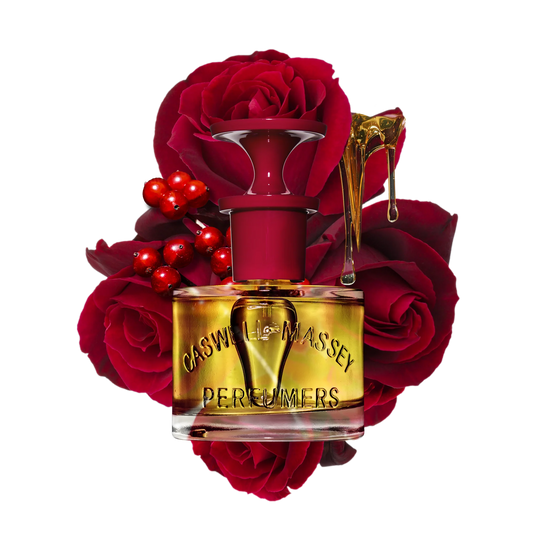 CASWELL-MASSEY
PERFUMERS