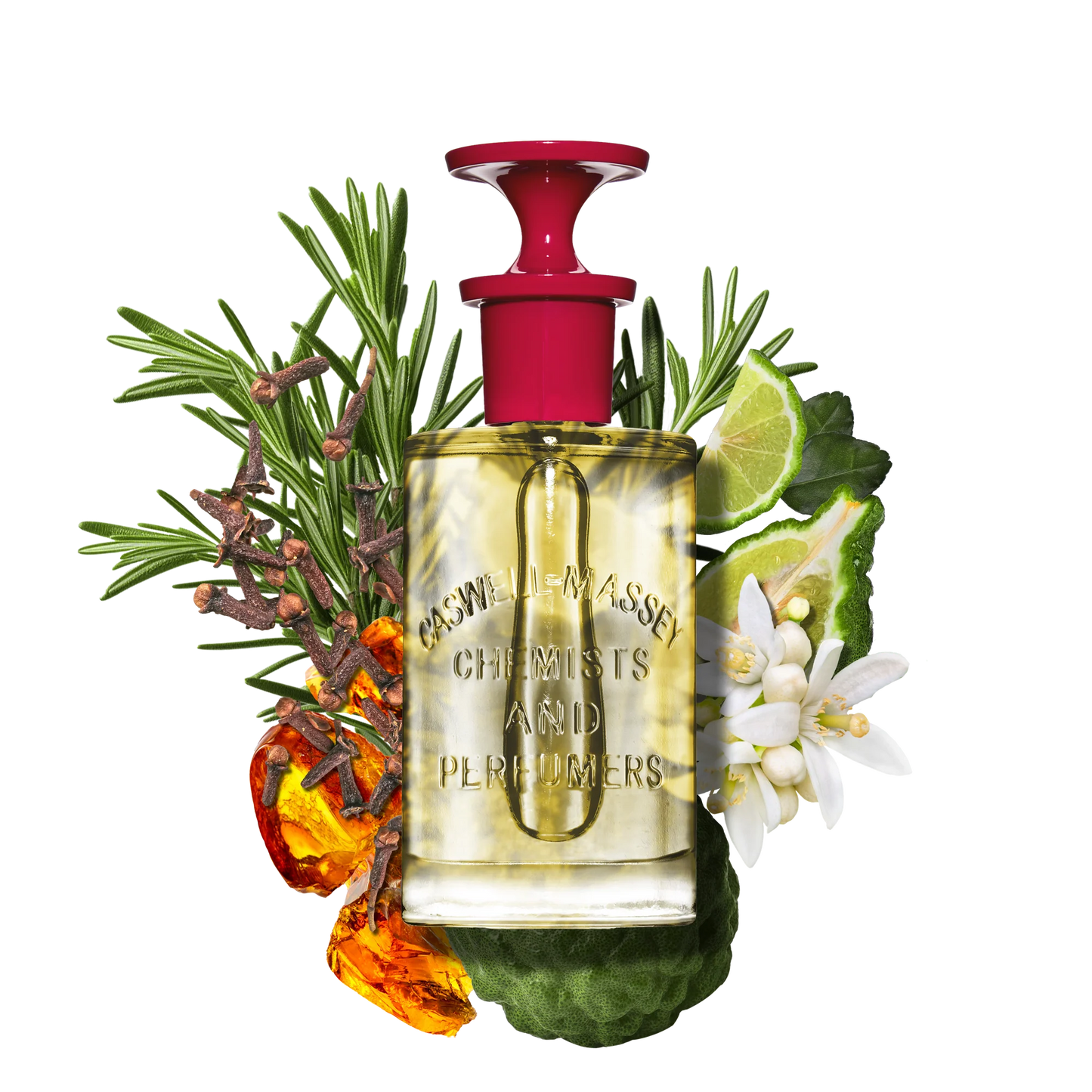 CASWELL-MASSEY
CHEMISTS
AND
PERFUMERS