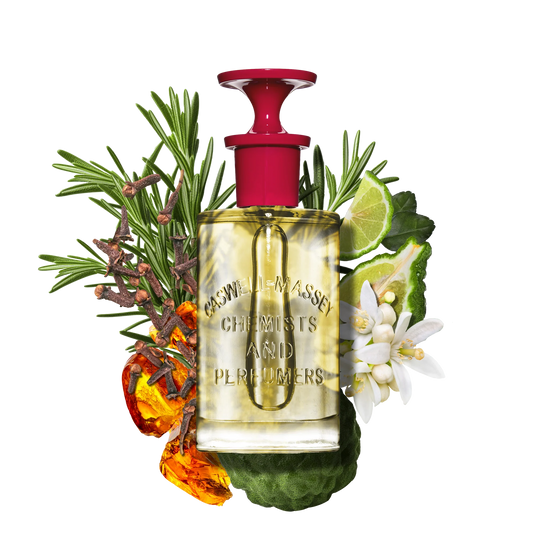 CASWELL-MASSEY
CHEMISTS
AND
PERFUMERS