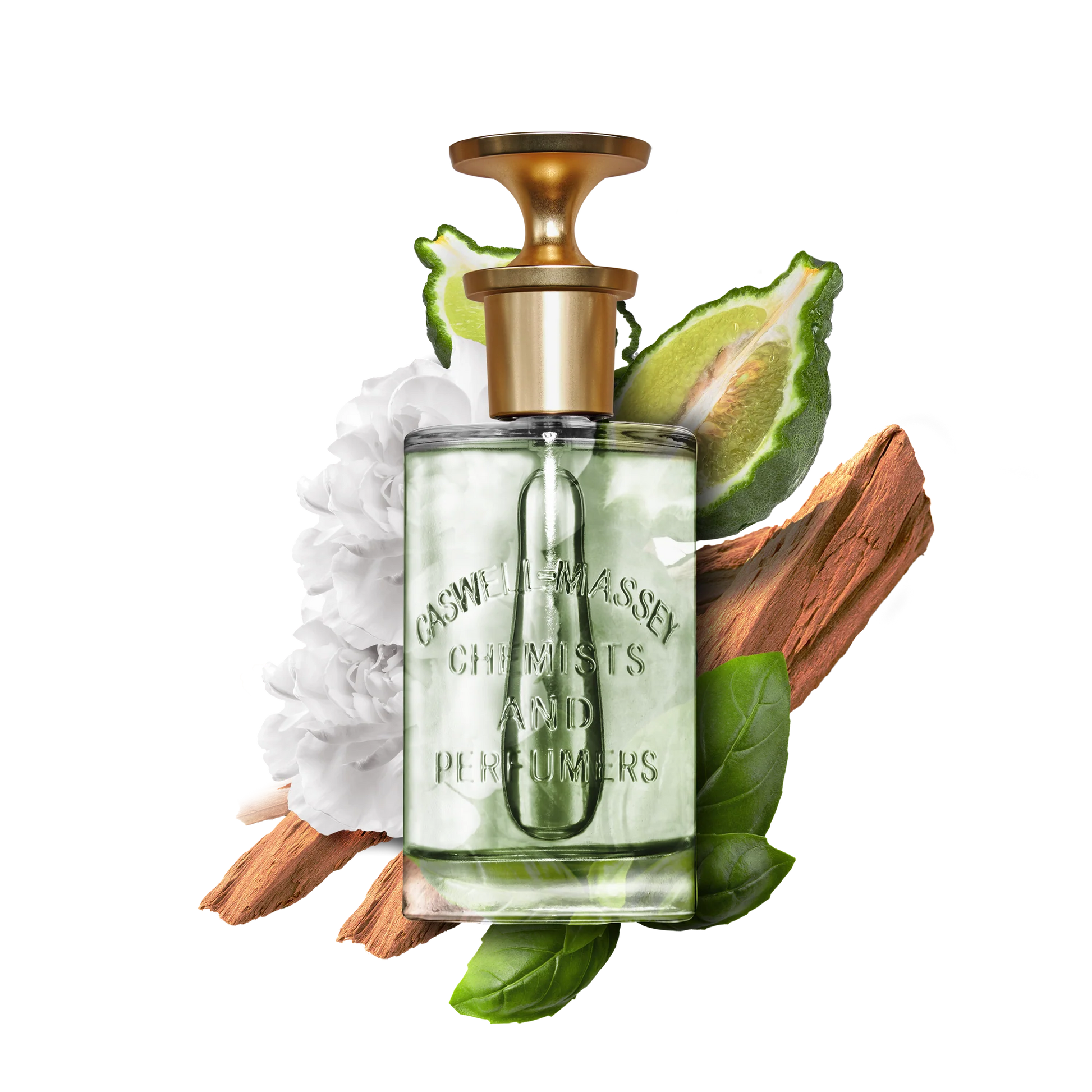 CASWELL-MASSEY
CHEMISTS
AND
PERFUMERS