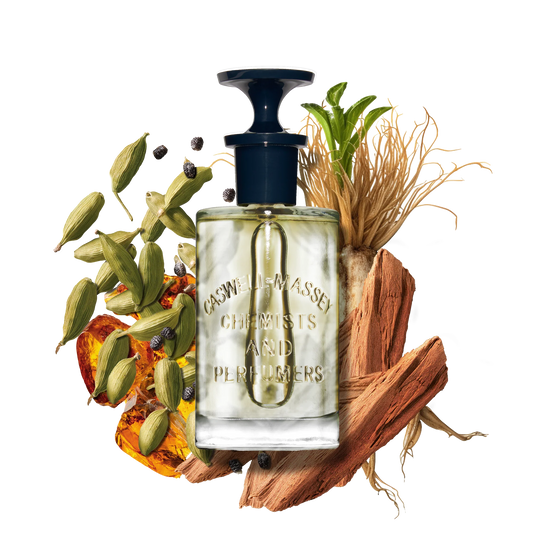 CASWELL-MASSEY
CHEMISTS
AND
PERFUMERS