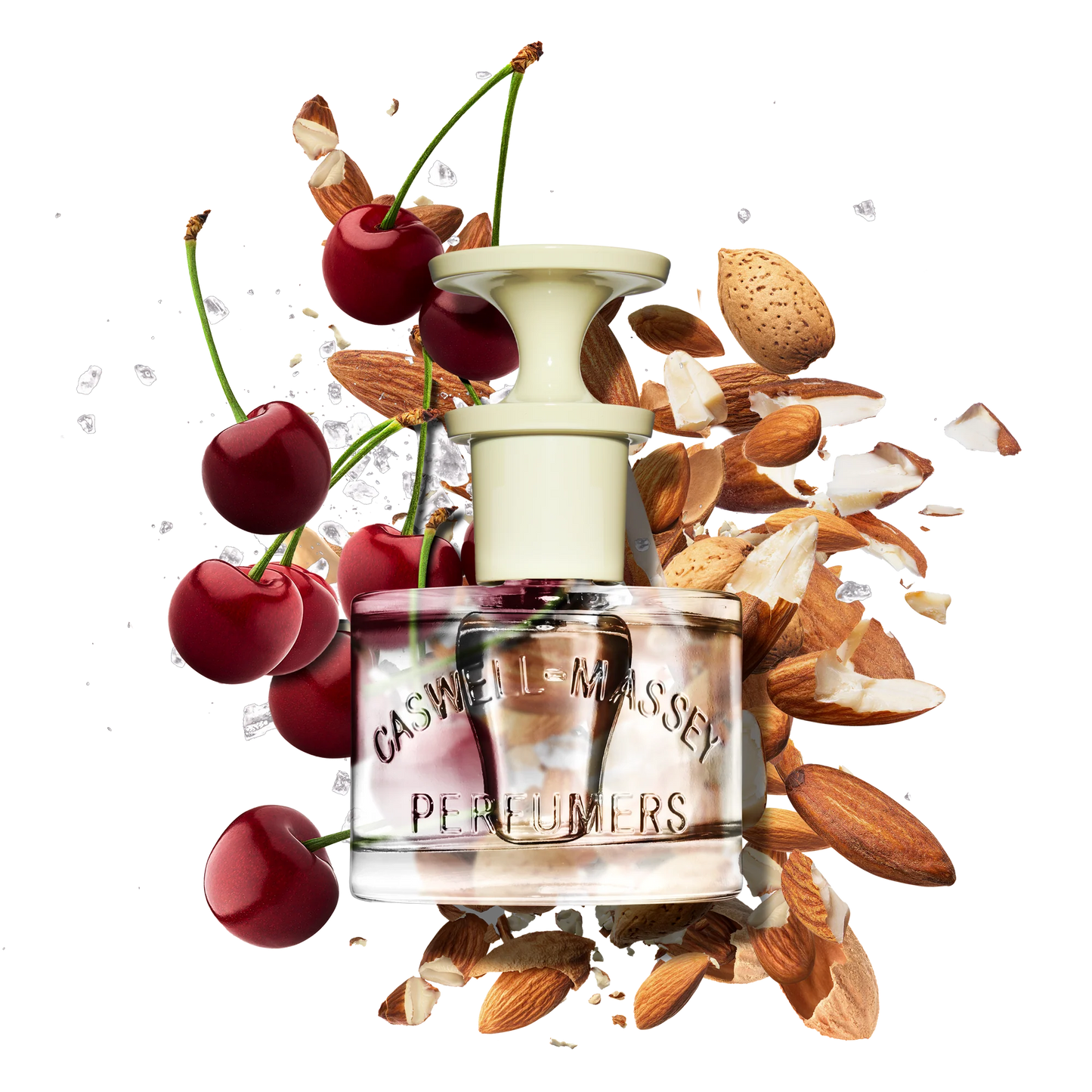 CASWELL-MASSEY
PERFUMERS