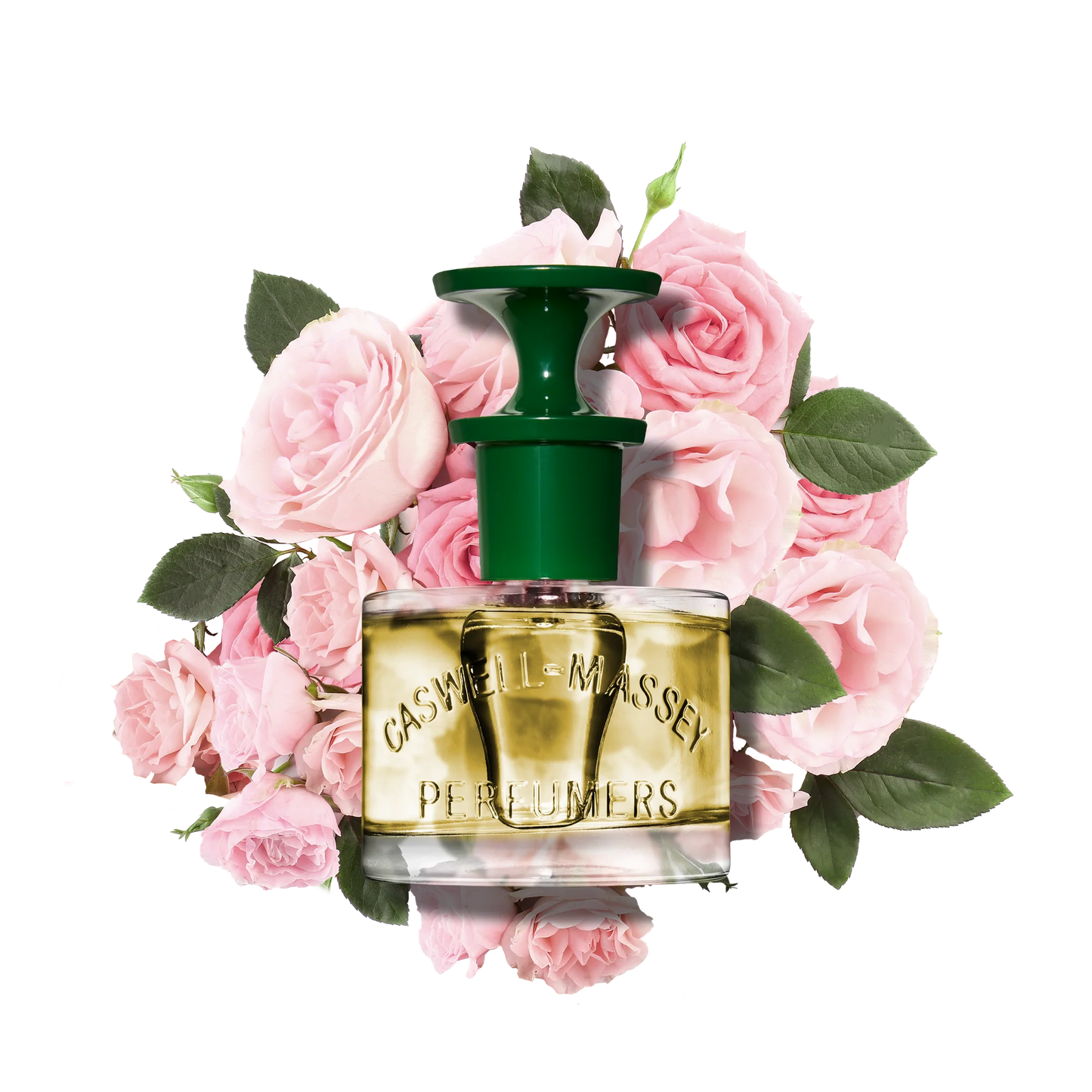 CASWELL-MASSEY
PERFUMERS